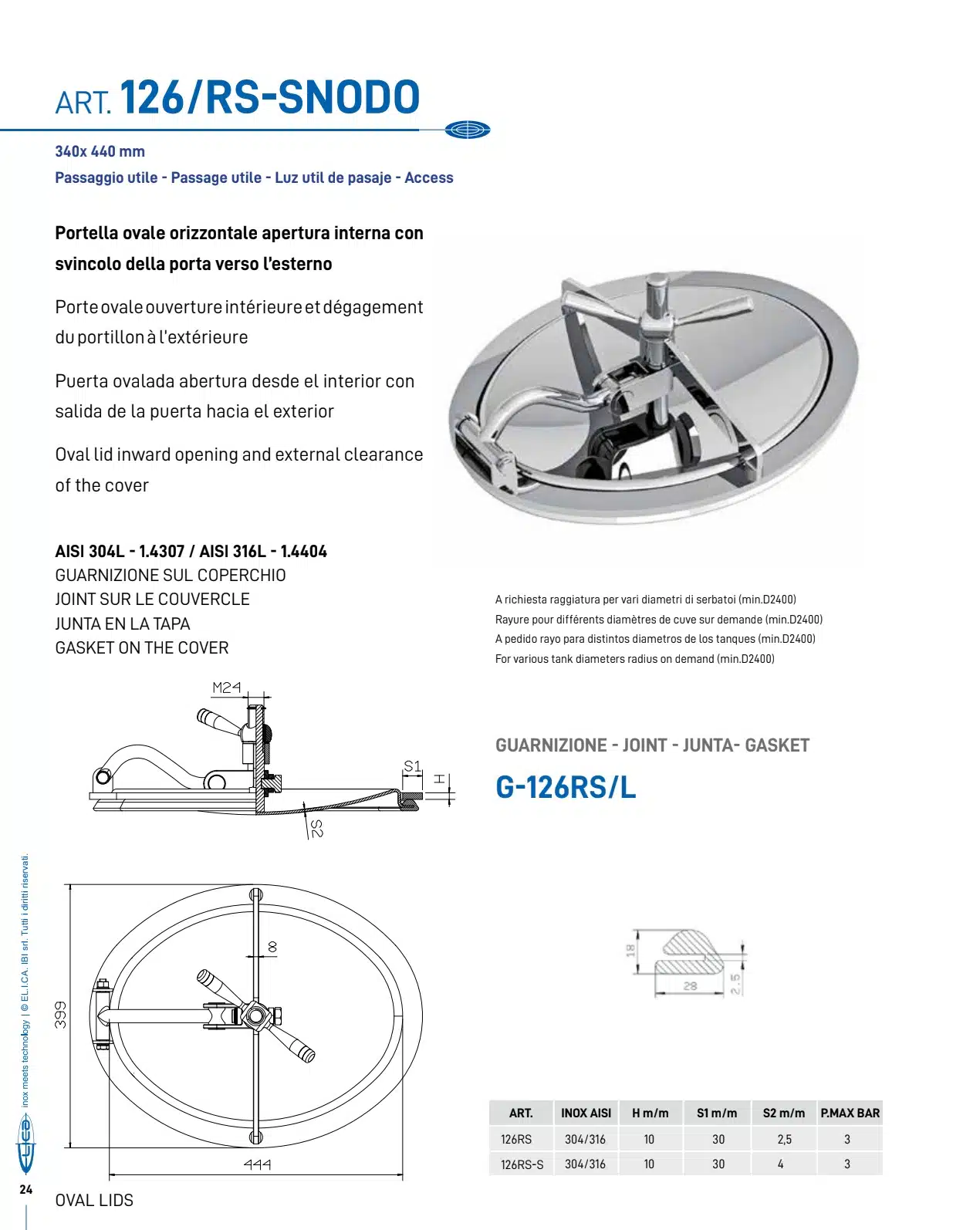 ART. 126/RS-SNODO

340x 440 mm
Passaggio utile - Passage utile - Luz util de pasaje - Access

Portella ovale orizzontale apertura interna con svincolo della porta verso l'esterno

Porte ovale ouverture intérieure et dégagement du portillon à l'extérieure

Puerta ovalada abertura desde el interior con salida de la puerta hacia el exterior

Oval lid inward opening and external clearance of the cover

AISI 304L - 1.4307 / AISI 316L - 1.4404
GUARNIZIONE SUL COPERCHIO
JOINT SUR LE COUVERCLE
JUNTA EN LA TAPA
GASKET ON THE COVER

A richiesta raggiatura per vari diametri di serbatoi (min.D2400)
Rayure pour différents diamètres de cuve sur demande (min.D2400)
A pedido rayo para distintos diametros de los tanques (min.D2400)
For various tank diameters radius on demand (min.D2400)

M24
S1
H
S2

GUARNIZIONE - JOINT - JUNTA- GASKET
G-126RS/L

18
28
2.5

8
399
444

| ART. | INOX AISI | H m/m | S1 m/m | S2 m/m | P.MAX BAR |
|---|---|---|---|---|---|
| 126RS | 304/316 | 10 | 30 | 2,5 | 3 |
| 126RS-S | 304/316 | 10 | 30 | 4 | 3 |

inox meets technology | © EL.I.CA. IBI srl. Tutti i diritti riservati.

24
OVAL LIDS